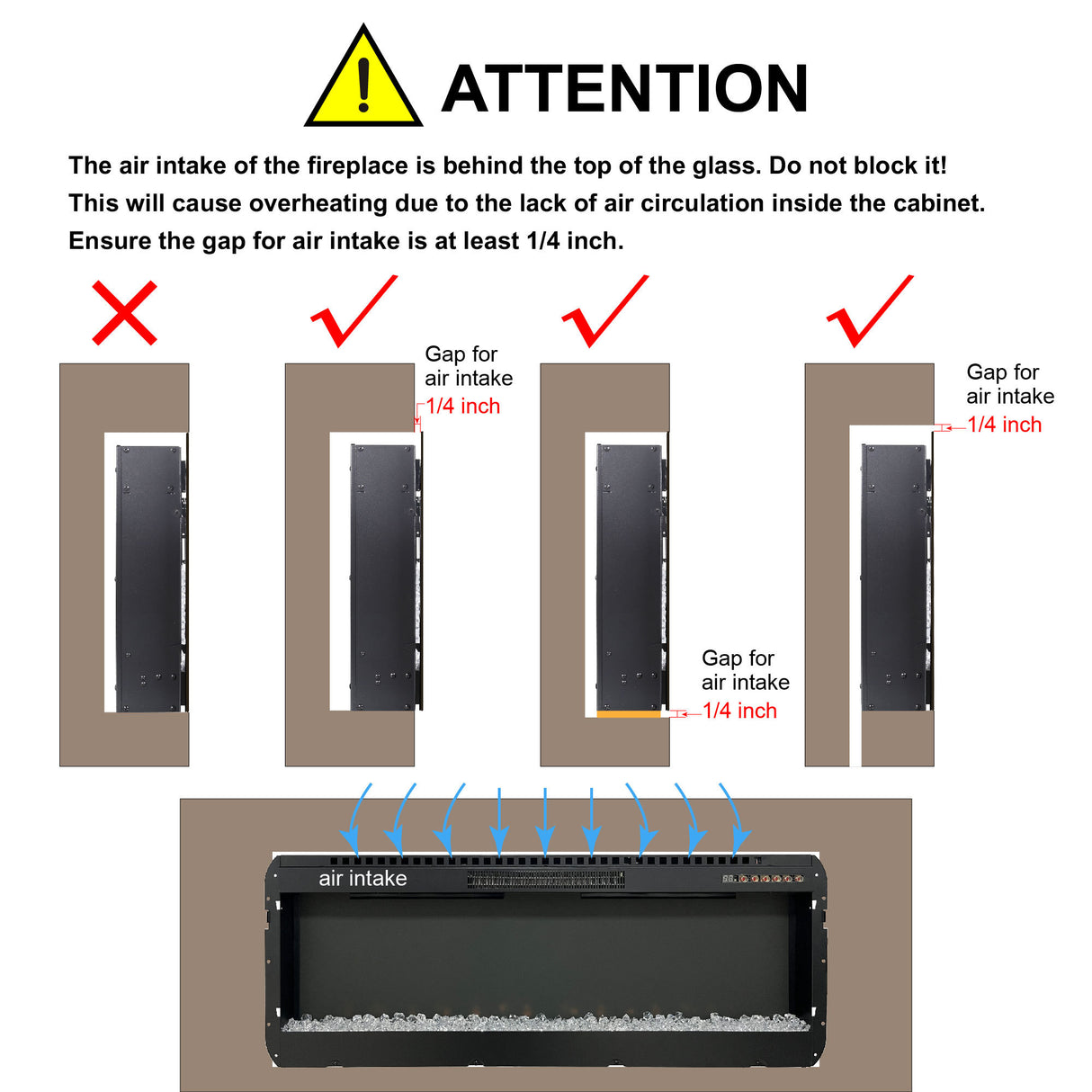 ATTENTION

The air intake of the fireplace is behind the top of the glass. Do not block it! This will cause overheating due to the lack of air circulation inside the cabinet. Ensure the gap for air intake is at least 1/4 inch.

Gap for air intake 1/4 inch

Gap for air intake 1/4 inch

Gap for air intake 1/4 inch

air intake