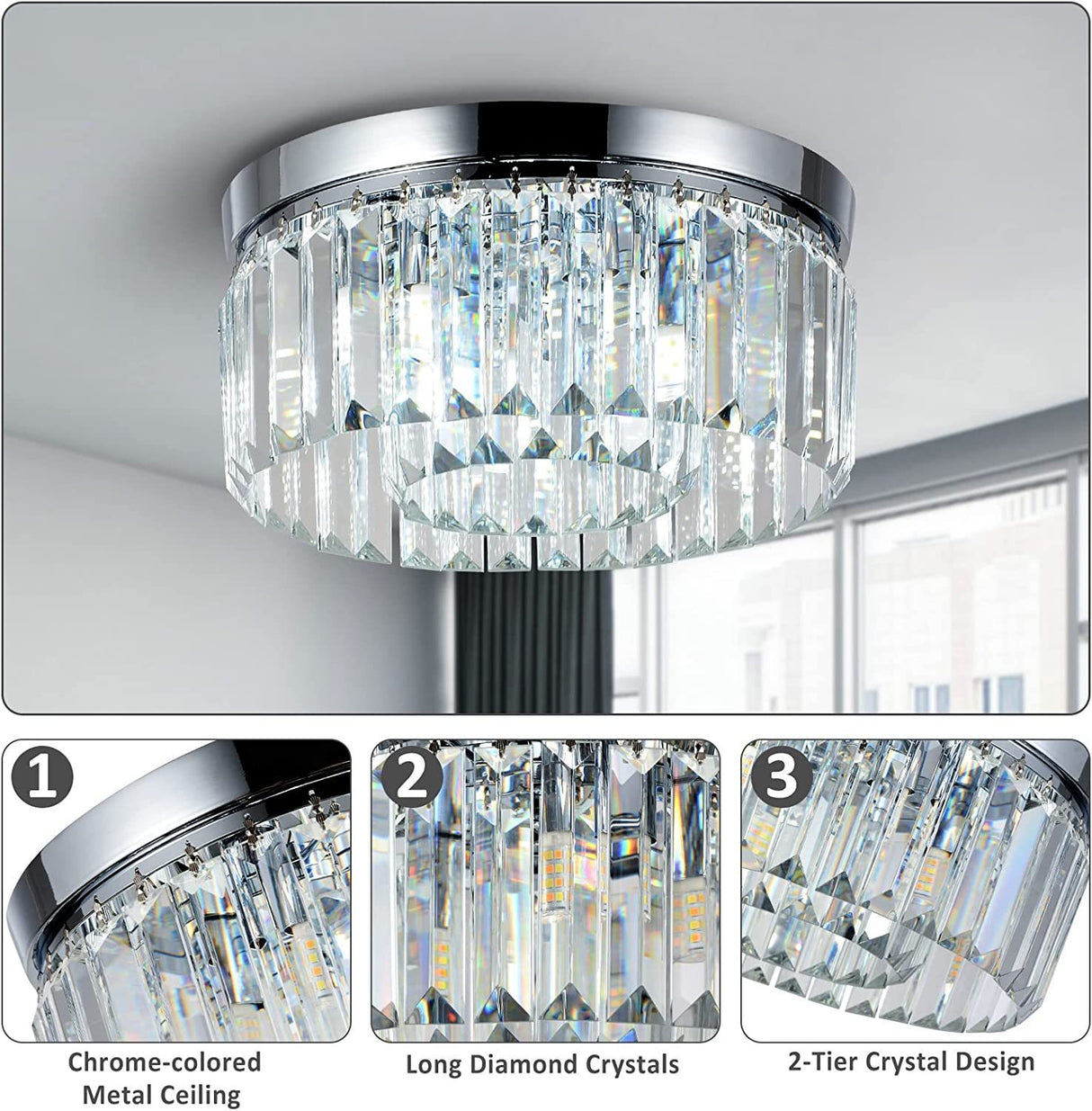 1

Chrome-colored Metal Ceiling

2

Long Diamond Crystals

3

2-Tier Crystal Design